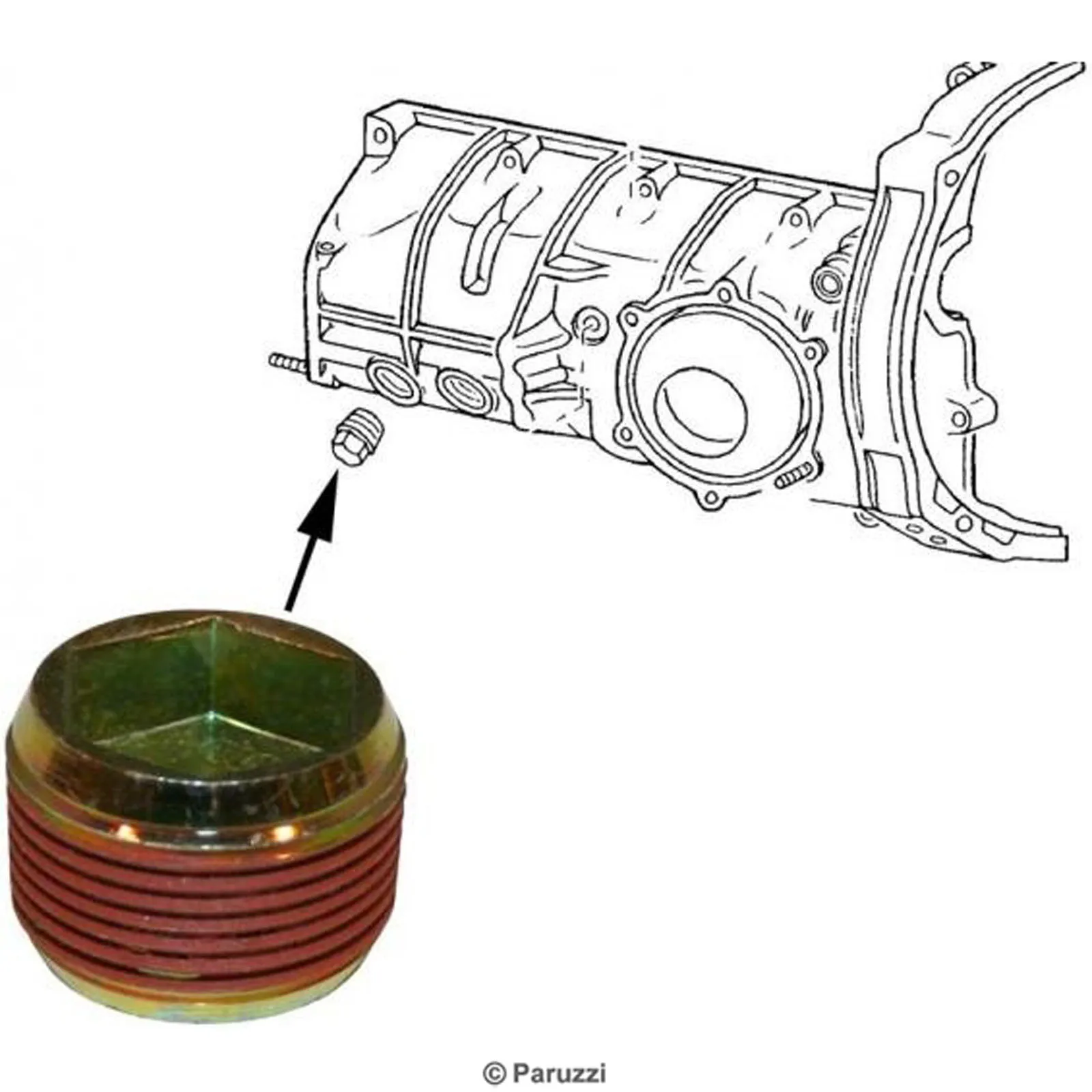 © Paruzzi