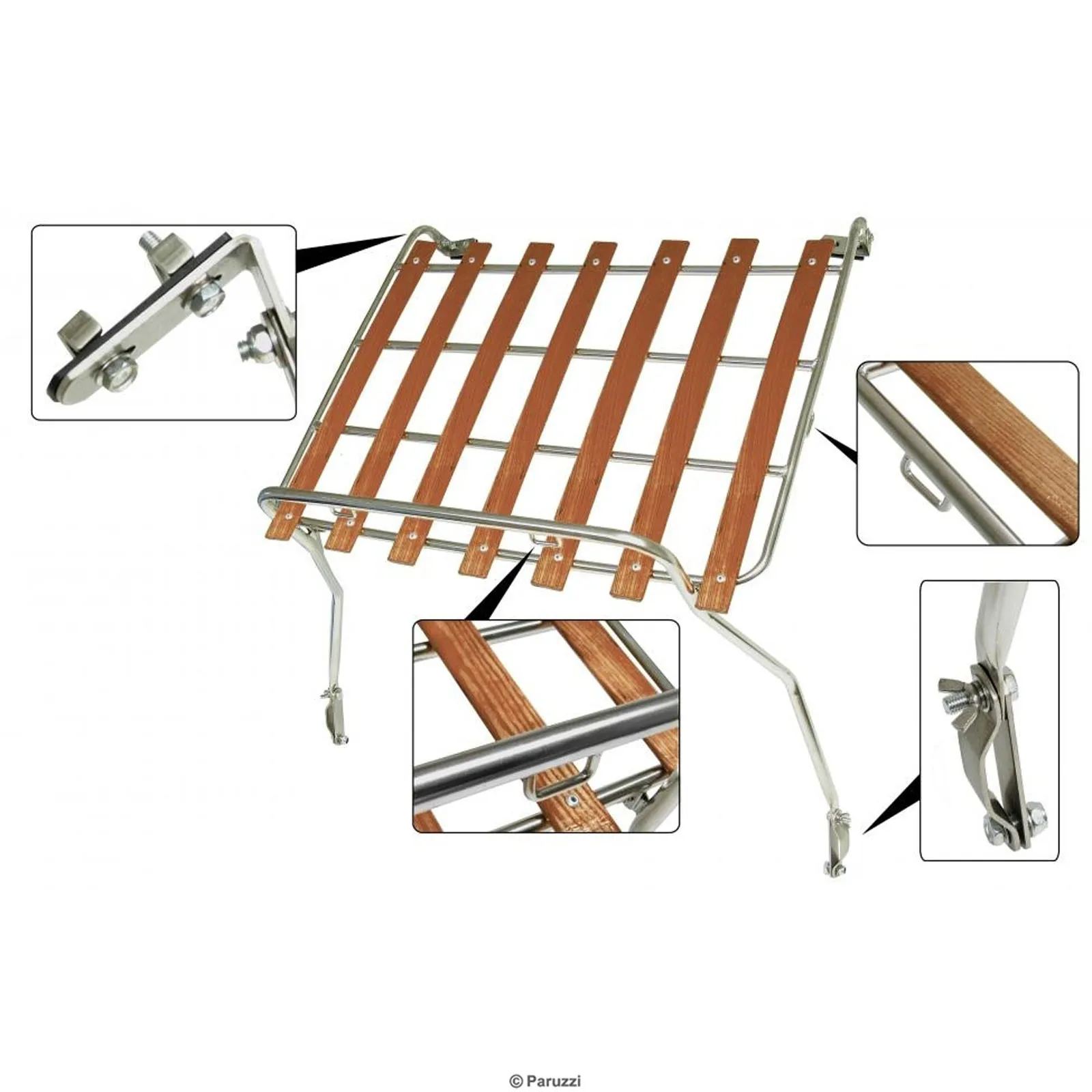 © Paruzzi